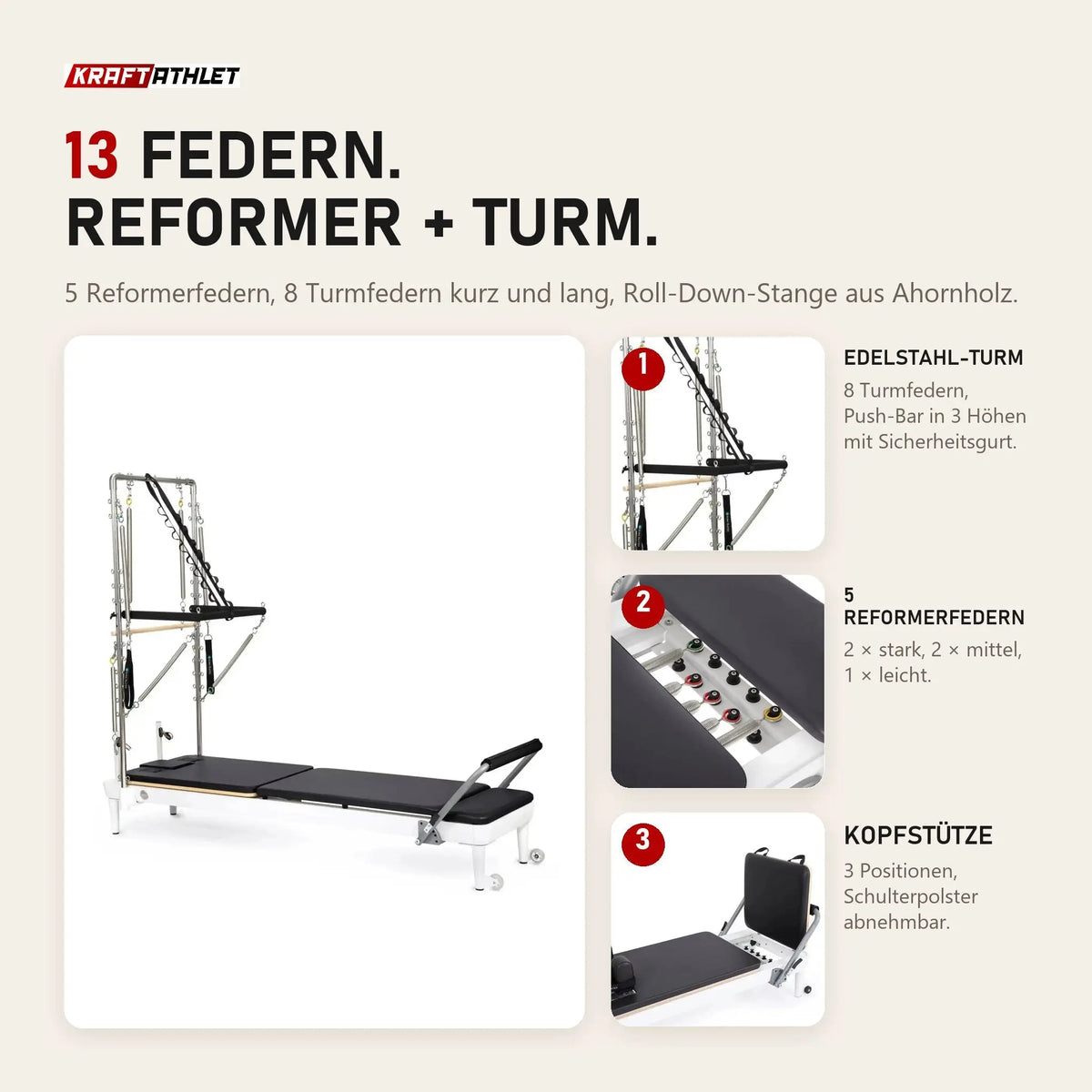 KRAFTATHLET

13 FEDERN.
REFORMER + TURM.

5 Reformerfedern, 8 Turmfedern kurz und lang, Roll-Down-Stange aus Ahornholz.

1

EDELSTAHL-TURM

8 Turmfedern, Push-Bar in 3 Höhen mit Sicherheitsgurt.

2

5 REFORMERFEDERN

2 × stark, 2 × mittel, 1 × leicht.

3

KOPFSTÜTZE

3 Positionen, Schulterpolster abnehmbar.