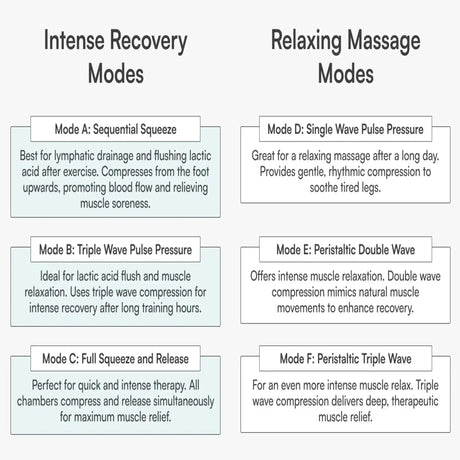 Intense Recovery Modes

Mode A: Sequential Squeeze

Best for lymphatic drainage and flushing lactic acid after exercise. Compresses from the foot upwards, promoting blood flow and relieving muscle soreness.

Mode B: Triple Wave Pulse Pressure

Ideal for lactic acid flush and muscle relaxation. Uses triple wave compression for intense recovery after long training hours.

Mode C: Full Squeeze and Release

Perfect for quick and intense therapy. All chambers compress and release simultaneously for maximum muscle relief.

Relaxing Massage Modes

Mode D: Single Wave Pulse Pressure

Great for a relaxing massage after a long day. Provides gentle, rhythmic compression to soothe tired legs.

Mode E: Peristaltic Double Wave

Offers intense muscle relaxation. Double wave compression mimics natural muscle movements to enhance recovery.

Mode F: Peristaltic Triple Wave

For an even more intense muscle relax. Triple wave compression delivers deep, therapeutic muscle relief.