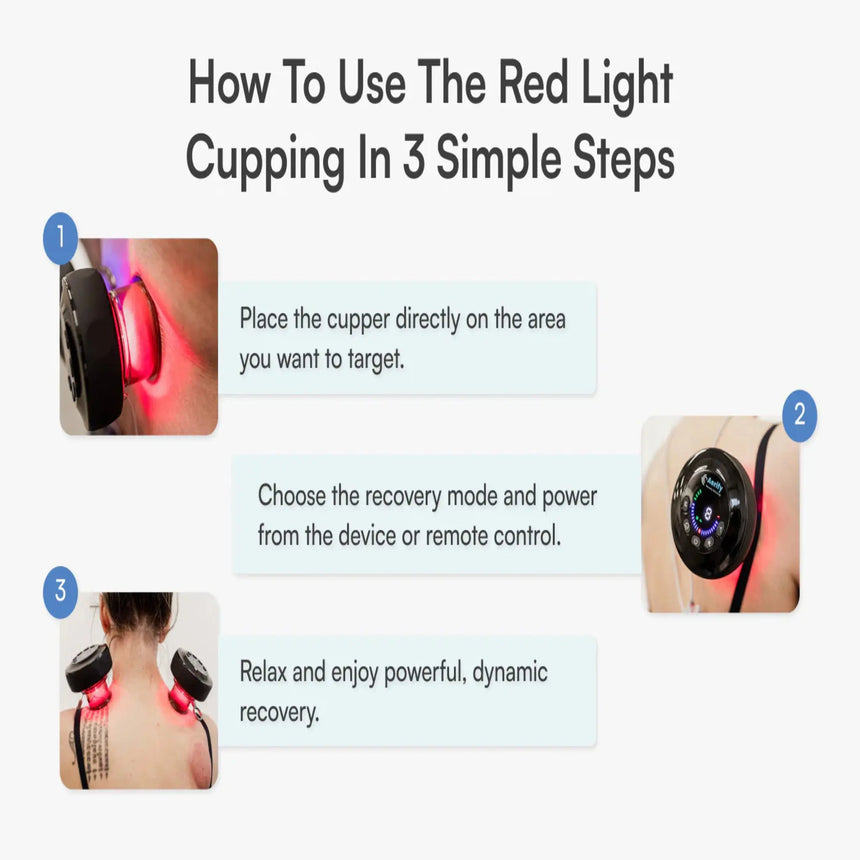 How To Use The Red Light Cupping In 3 Simple Steps

1

Place the cupper directly on the area you want to target.

2

Choose the recovery mode and power from the device or remote control.

3

Relax and enjoy powerful, dynamic recovery.