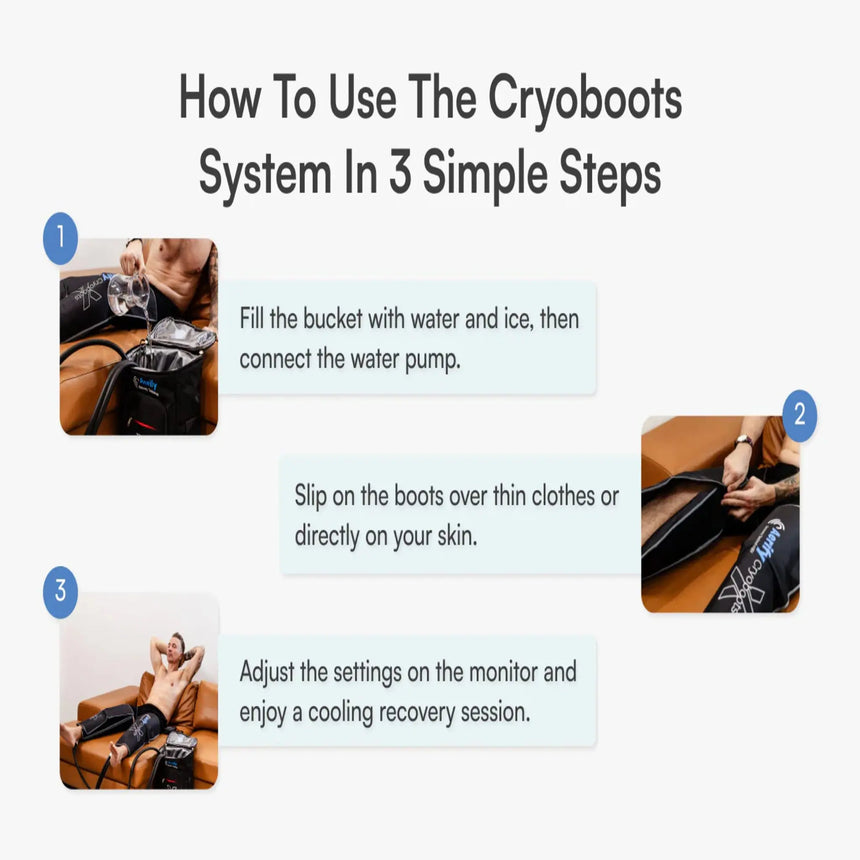 How To Use The Cryoboots System In 3 Simple Steps

1

Fill the bucket with water and ice, then connect the water pump.

2

Slip on the boots over thin clothes or directly on your skin.

3

Adjust the settings on the monitor and enjoy a cooling recovery session.